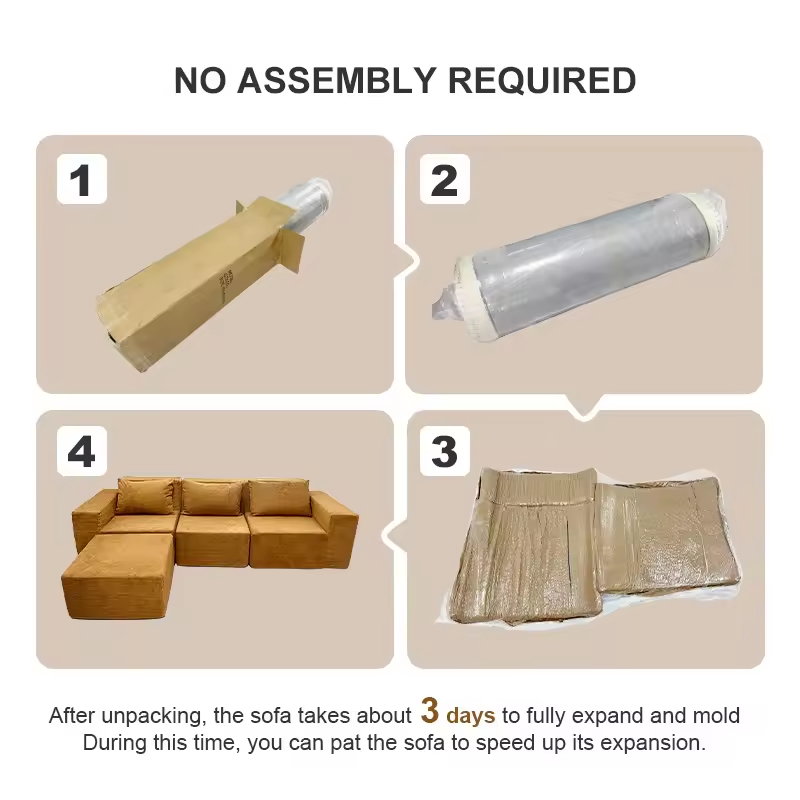 NO ASSEMBLY REQUIRED

1

2

4

3

After unpacking, the sofa takes about 3 days to fully expand and mold
During this time, you can pat the sofa to speed up its expansion.