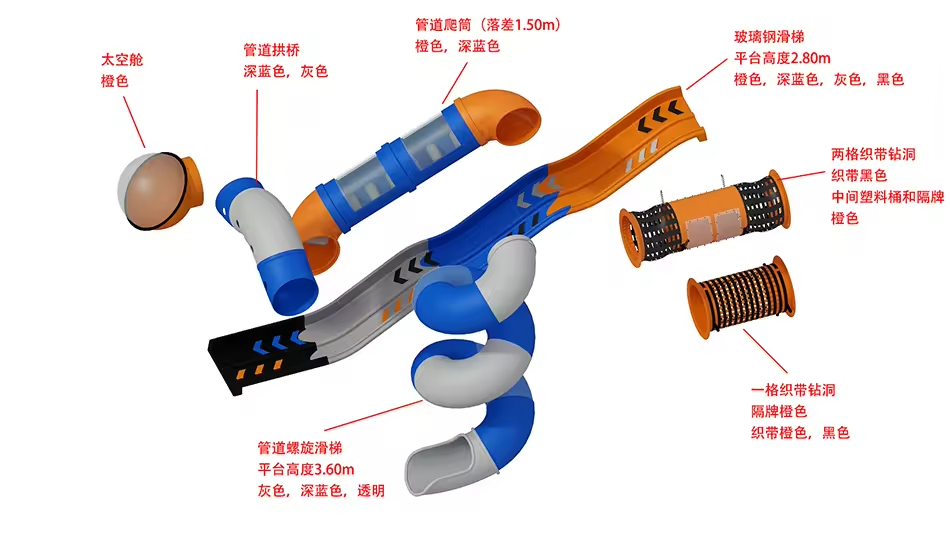 太空舱
橙色

管道拱桥
深蓝色，灰色

管道爬筒（落差1.50m）
橙色，深蓝色

玻璃钢滑梯
平台高度2.80m
橙色，深蓝色，灰色，黑色

两格织带钻洞
织带黑色
中间塑料桶和隔牌
橙色

一格织带钻洞
隔牌橙色
织带橙色，黑色

管道螺旋滑梯
平台高度3.60m
灰色，深蓝色，透明